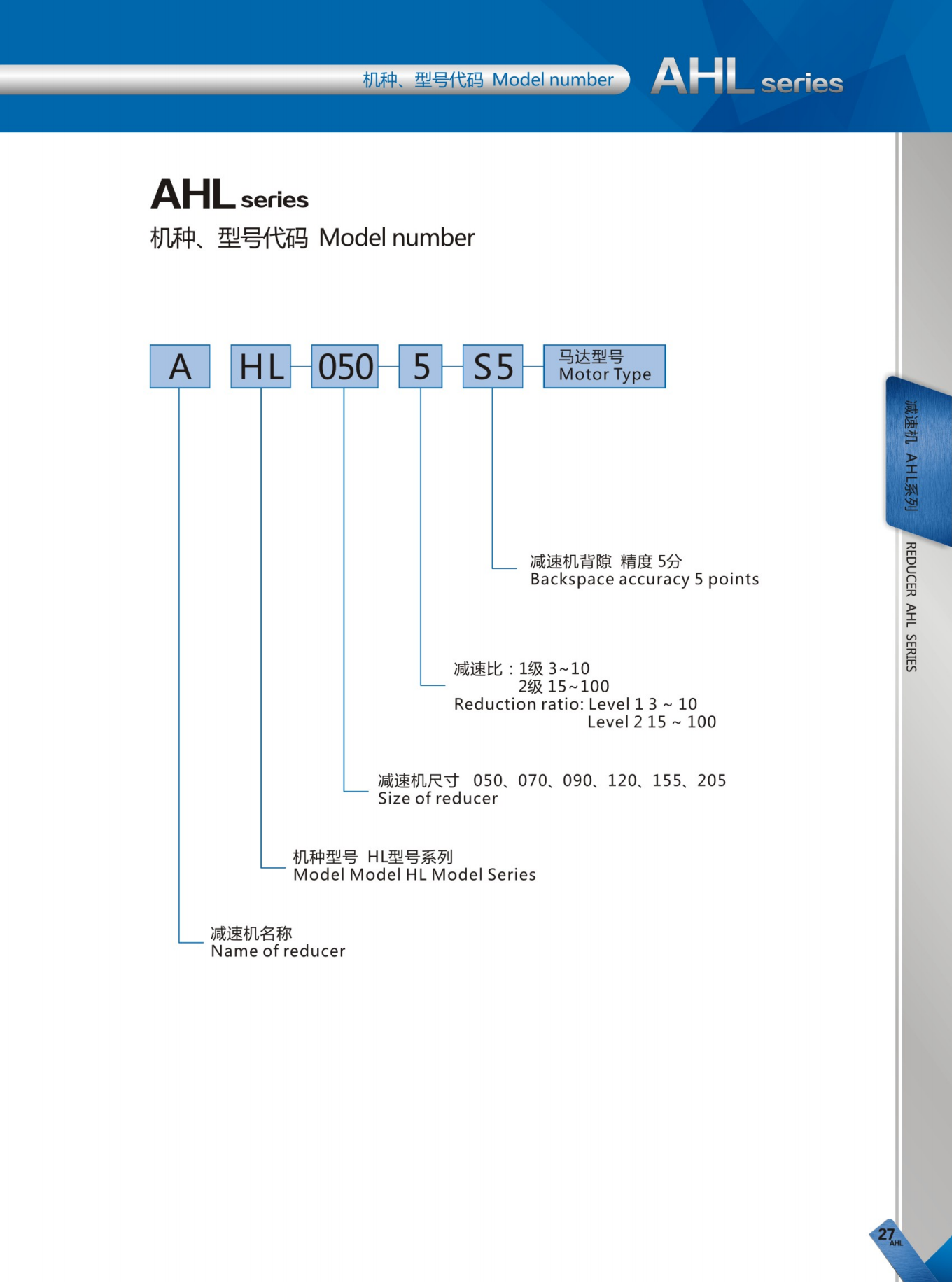 机种、型号代码 Model number

AHL series

AHL series

机种、型号代码 Model number

A HL 050 5 S5 马达型号 Motor Type

减速机背隙 精度 5分
Backspace accuracy 5 points

减速比：1级 3~10
2级 15~100
Reduction ratio: Level 1 3 ~ 10
Level 2 15 ~ 100

减速机尺寸 050、070、090、120、155、205
Size of reducer

机种型号 HL型号系列
Model Model HL Model Series

减速机名称
Name of reducer

减速机 AHL系列

REDUCER AHL SERIES

27 AHL